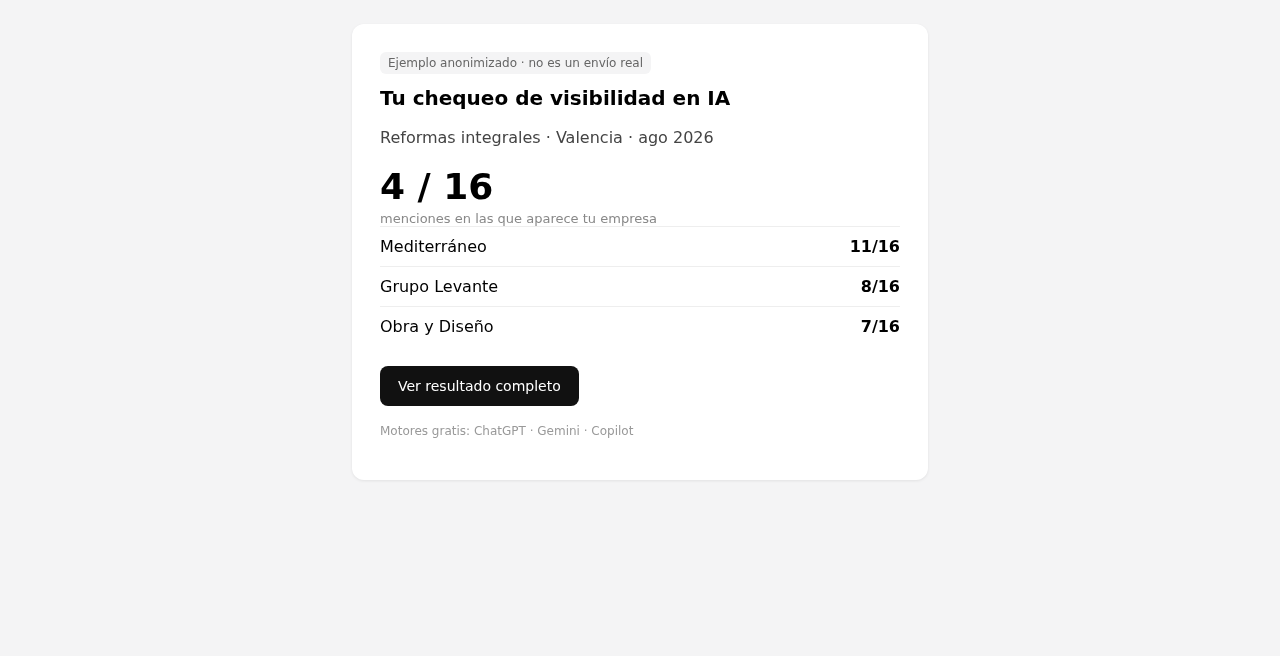 Ejemplo anonimizado · no es un envío real

Tu chequeo de visibilidad en IA

Reformas integrales · Valencia · ago 2026

4 / 16

menciones en las que aparece tu empresa

| Mediterráneo | 11/16 |
|---|---|
| Grupo Levante | 8/16 |
| Obra y Diseño | 7/16 |

Ver resultado completo

Motores gratis: ChatGPT · Gemini · Copilot